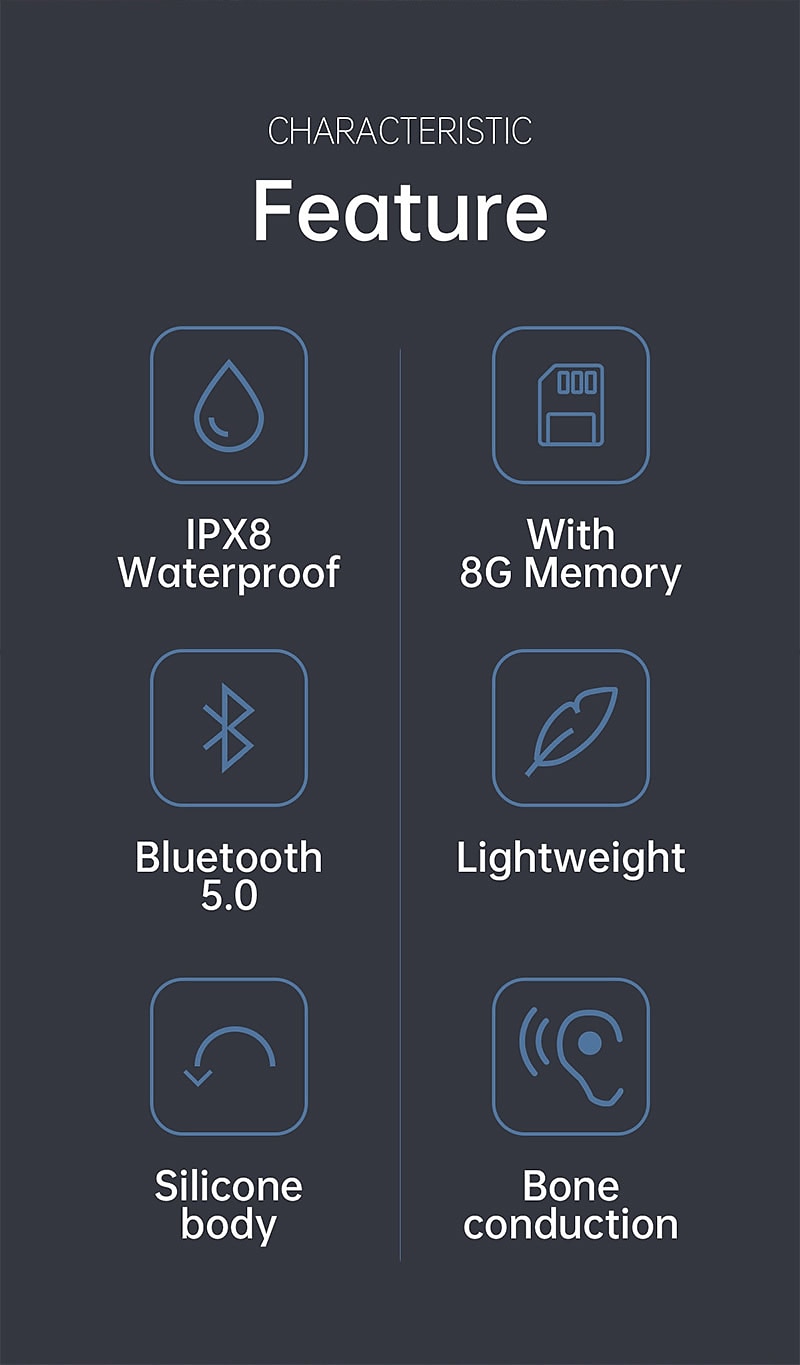 CHARACTERISTIC

Feature

IPX8
Waterproof

Bluetooth
5.0

Silicone
body

With
8G Memory

Lightweight

Bone
conduction